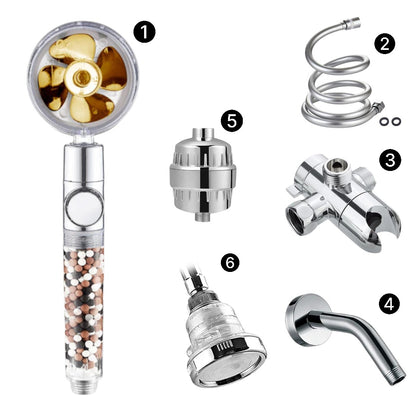 1
2
5
3
6
4