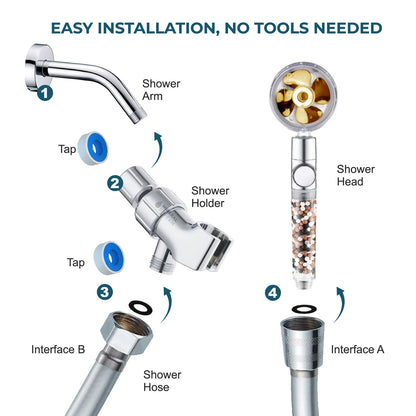 EASY INSTALLATION, NO TOOLS NEEDED

1
Shower Arm

Tap

2
Shower Holder

Tap

3

Interface B

Shower Hose

Shower Head

4

Interface A